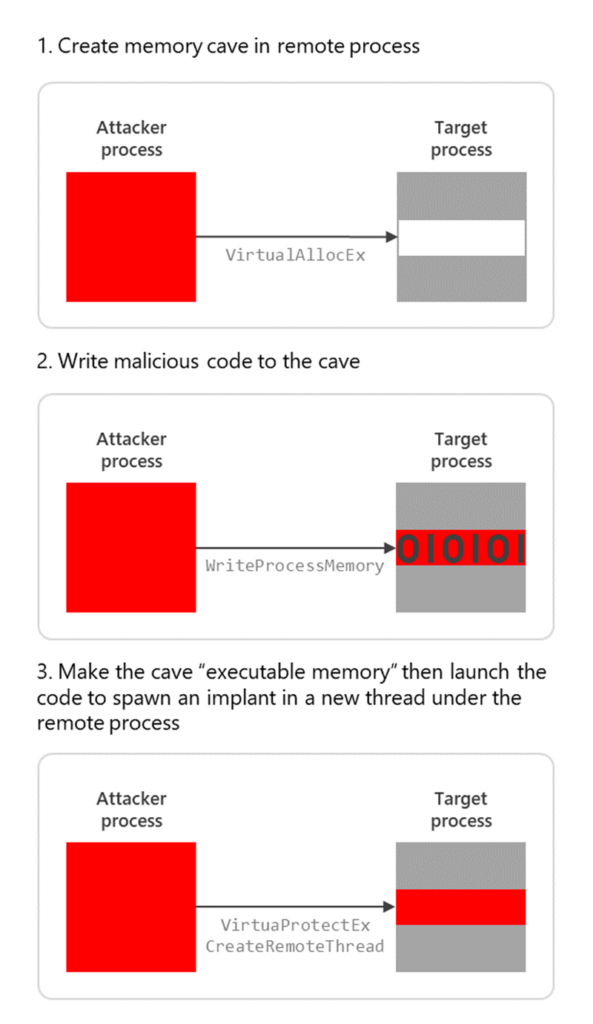 1. Create memory cave in remote process

Attacker process

Target process

VirtualAllocEx

2. Write malicious code to the cave

Attacker process

Target process

WriteProcessMemory

010101

3. Make the cave "executable memory" then launch the code to spawn an implant in a new thread under the remote process

Attacker process

Target process

VirtuaProtectEx
CreateRemoteThread