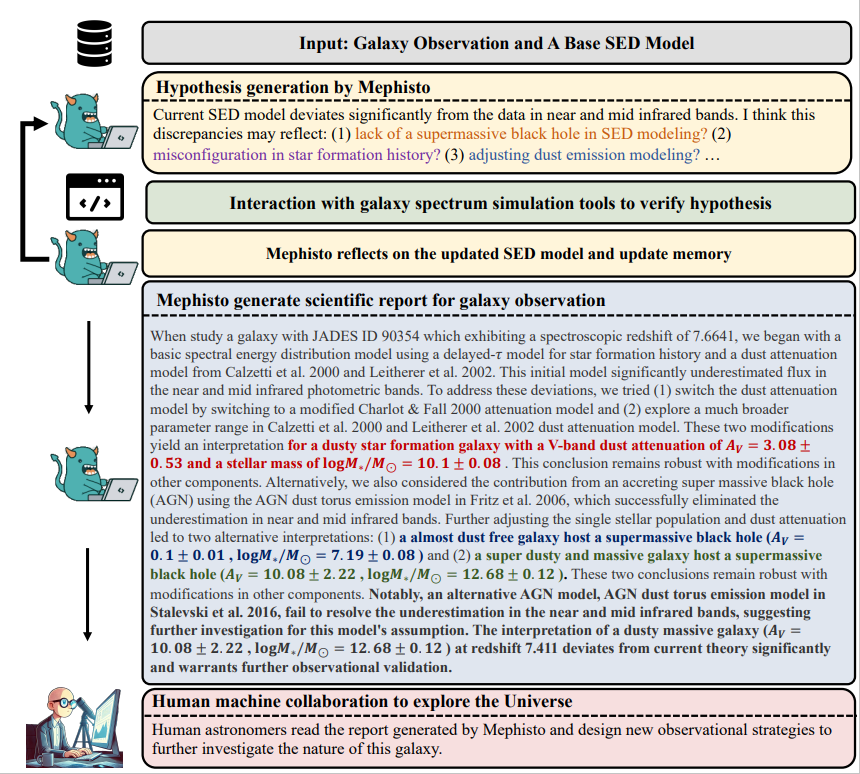 Input: Galaxy Observation and A Base SED Model

Hypothesis generation by Mephisto

Current SED model deviates significantly from the data in near and mid infrared bands. I think this discrepancies may reflect: (1) lack of a supermassive black hole in SED modeling? (2) misconfiguration in star formation history? (3) adjusting dust emission modeling? …

Interaction with galaxy spectrum simulation tools to verify hypothesis

Mephisto reflects on the updated SED model and update memory

Mephisto generate scientific report for galaxy observation

When study a galaxy with JADES ID 90354 which exhibiting a spectroscopic redshift of 7.6641, we began with a basic spectral energy distribution model using a delayed-$\tau$ model for star formation history and a dust attenuation model from Calzetti et al. 2000 and Leitherer et al. 2002. This initial model significantly underestimated flux in the near and mid infrared photometric bands. To address these deviations, we tried (1) switch the dust attenuation model by switching to a modified Charlot & Fall 2000 attenuation model and (2) explore a much broader parameter range in Calzetti et al. 2000 and Leitherer et al. 2002 dust attenuation model. These two modifications yield an interpretation for a dusty star formation galaxy with a V-band dust attenuation of $A_V = 3.08 \pm 0.53$ and a stellar mass of $\log M_*/M_\odot = 10.1 \pm 0.08$ . This conclusion remains robust with modifications in other components. Alternatively, we also considered the contribution from an accreting super massive black hole (AGN) using the AGN dust torus emission model in Fritz et al. 2006, which successfully eliminated the underestimation in near and mid infrared bands. Further adjusting the single stellar population and dust attenuation led to two alternative interpretations: (1) a almost dust free galaxy host a supermassive black hole ($A_V = 0.1 \pm 0.01$ , $\log M_*/M_\odot = 7.19 \pm 0.08$ ) and (2) a super dusty and massive galaxy host a supermassive black hole ($A_V = 10.08 \pm 2.22$ , $\log M_*/M_\odot = 12.68 \pm 0.12$ ). These two conclusions remain robust with modifications in other components. Notably, an alternative AGN model, AGN dust torus emission model in Stalevski et al. 2016, fail to resolve the underestimation in the near and mid infrared bands, suggesting further investigation for this model's assumption. The interpretation of a dusty massive galaxy ($A_V = 10.08 \pm 2.22$ , $\log M_*/M_\odot = 12.68 \pm 0.12$ ) at redshift 7.411 deviates from current theory significantly and warrants further observational validation.

Human machine collaboration to explore the Universe

Human astronomers read the report generated by Mephisto and design new observational strategies to further investigate the nature of this galaxy.