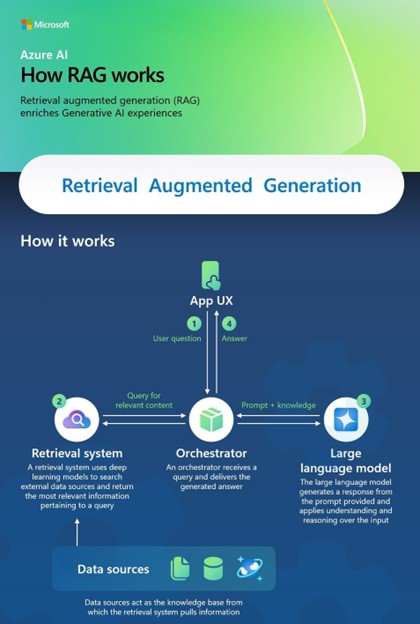 Microsoft

Azure AI
How RAG works

Retrieval augmented generation (RAG) enriches Generative AI experiences

Retrieval Augmented Generation

How it works

App UX

1 User question

4 Answer

2

Query for relevant content

Prompt + knowledge

3

Retrieval system
A retrieval system uses deep learning models to search external data sources and return the most relevant information pertaining to a query

Orchestrator
An orchestrator receives a query and delivers the generated answer

Large language model
The large language model generates a response from the prompt provided and applies understanding and reasoning over the input

Data sources

Data sources act as the knowledge base from which the retrieval system pulls information