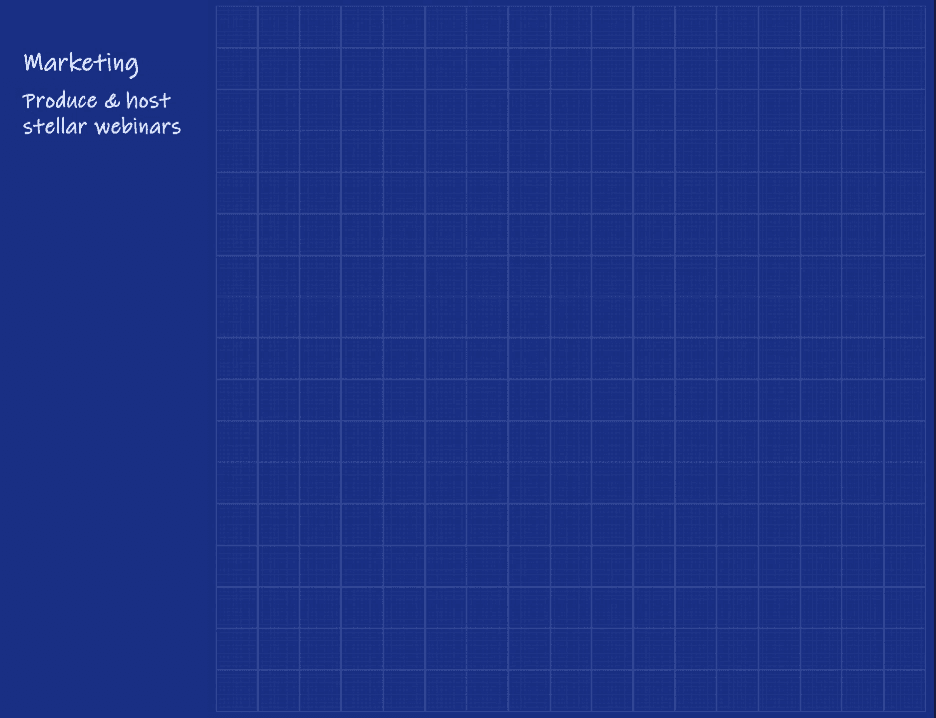 Marketing

Produce & host stellar webinars